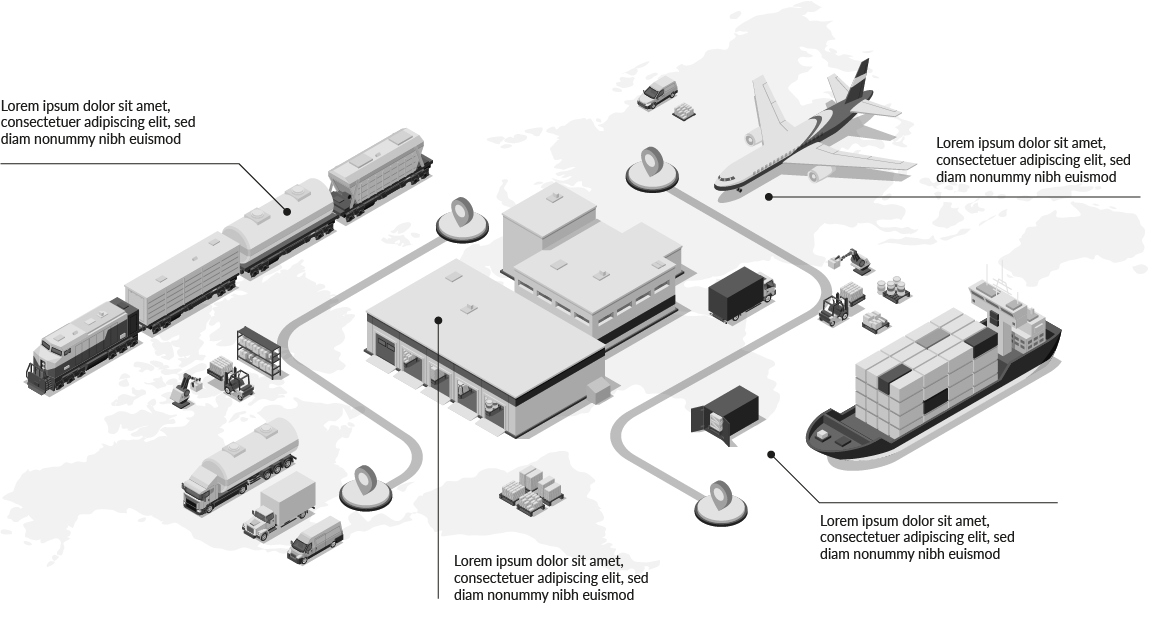 Lorem ipsum dolor sit amet, consectetuer adipiscing elit, sed diam nonummy nibh euismod

Lorem ipsum dolor sit amet, consectetuer adipiscing elit, sed diam nonummy nibh euismod

Lorem ipsum dolor sit amet, consectetuer adipiscing elit, sed diam nonummy nibh euismod

Lorem ipsum dolor sit amet, consectetuer adipiscing elit, sed diam nonummy nibh euismod